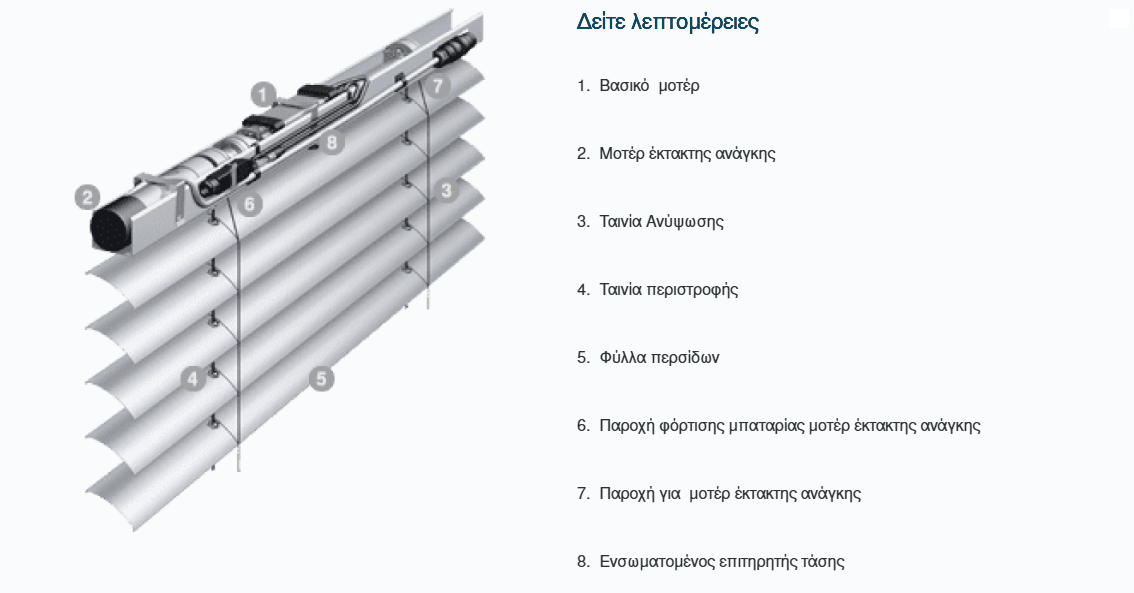 1
7
8
2
6
3
4
5

Δείτε λεπτομέρειες

1. Βασικό μοτέρ

2. Μοτέρ έκτακτης ανάγκης

3. Ταινία Ανύψωσης

4. Ταινία περιστροφής

5. Φύλλα περσίδων

6. Παροχή φόρτισης μπαταρίας μοτέρ έκτακτης ανάγκης

7. Παροχή για μοτέρ έκτακτης ανάγκης

8. Ενσωματομένος επιτηρητής τάσης